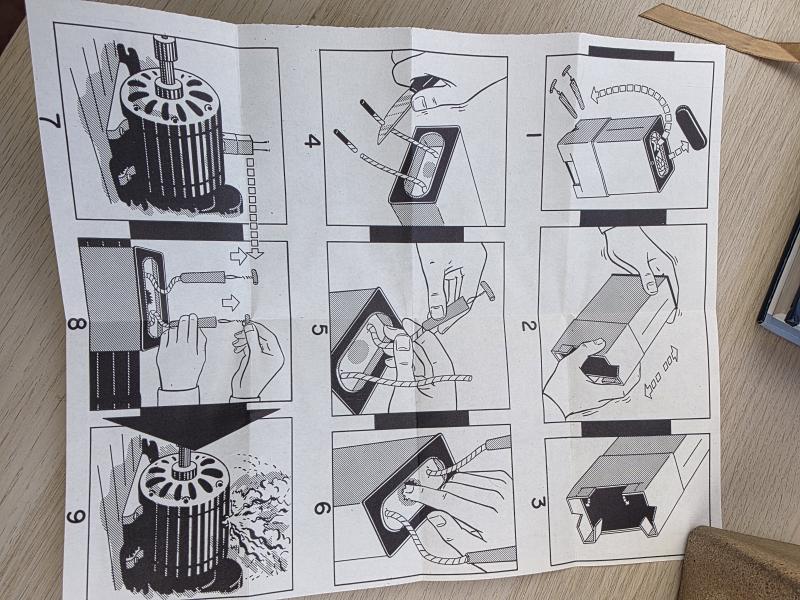 1

2

3

4

5

6

7

8

9